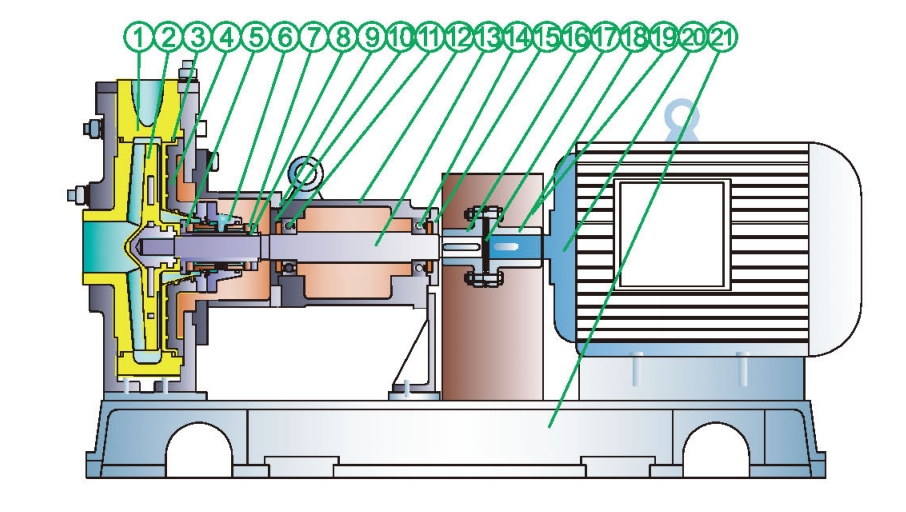 1 2 3 4 5 6 7 8 9 10 11 12 13 14 15 16 17 18 19 20 21